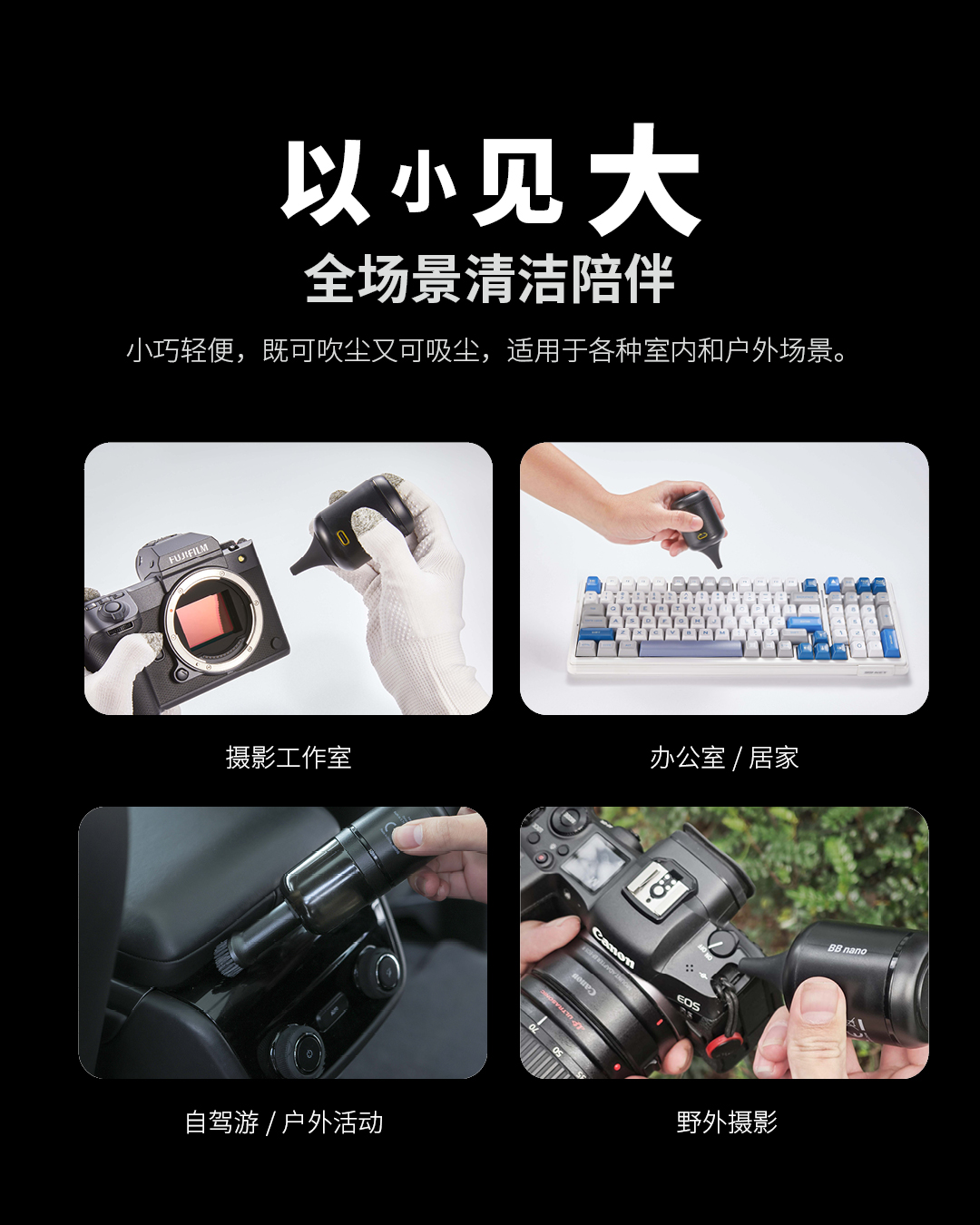 以小见大
全场景清洁陪伴

小巧轻便，既可吹尘又可吸尘，适用于各种室内和户外场景。

FUJIFILM

摄影工作室

办公室 / 居家

自驾游 / 户外活动

Canon
EOS
BB nano

野外摄影